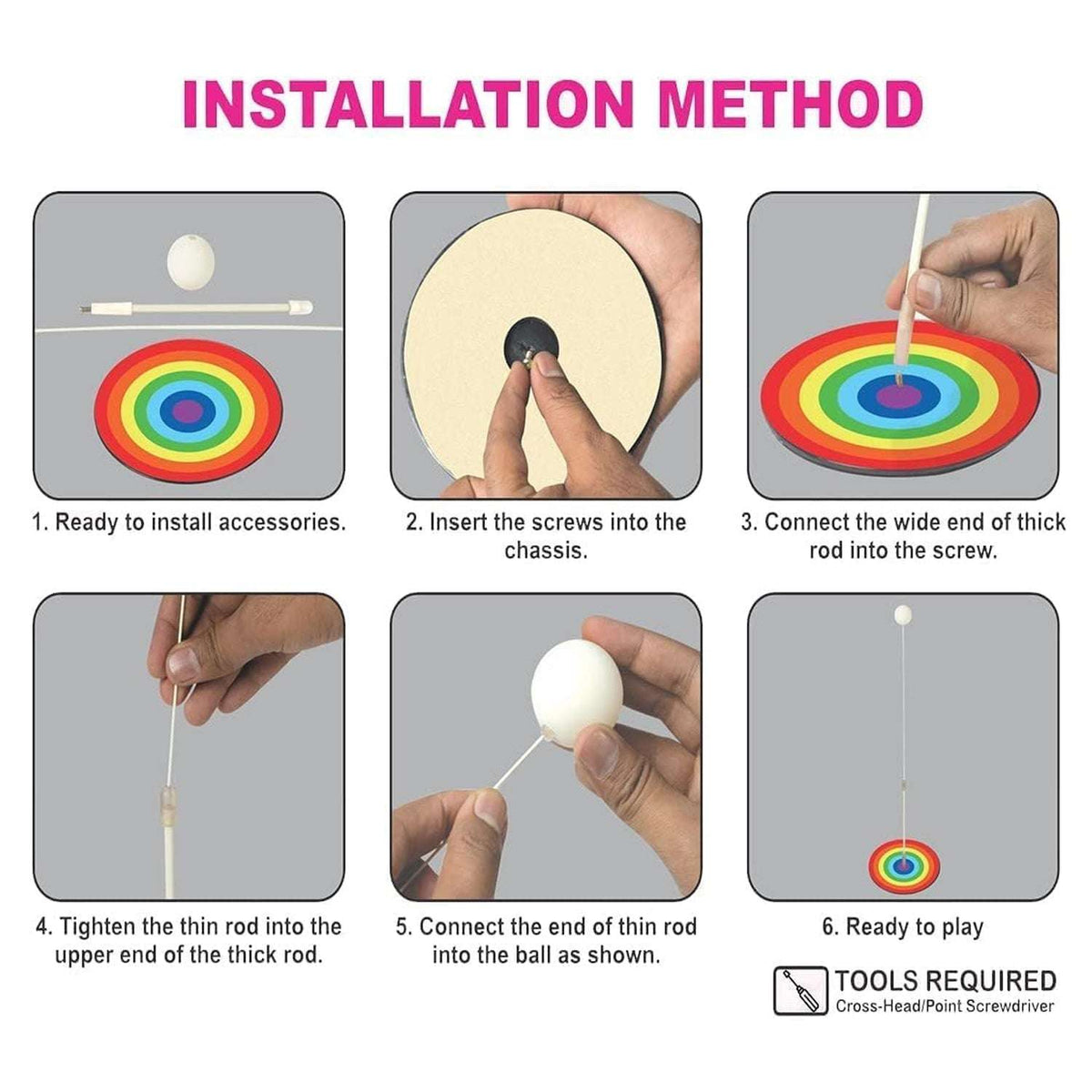 INSTALLATION METHOD

1. Ready to install accessories.

2. Insert the screws into the chassis.

3. Connect the wide end of thick rod into the screw.

4. Tighten the thin rod into the upper end of the thick rod.

5. Connect the end of thin rod into the ball as shown.

6. Ready to play

TOOLS REQUIRED
Cross-Head/Point Screwdriver